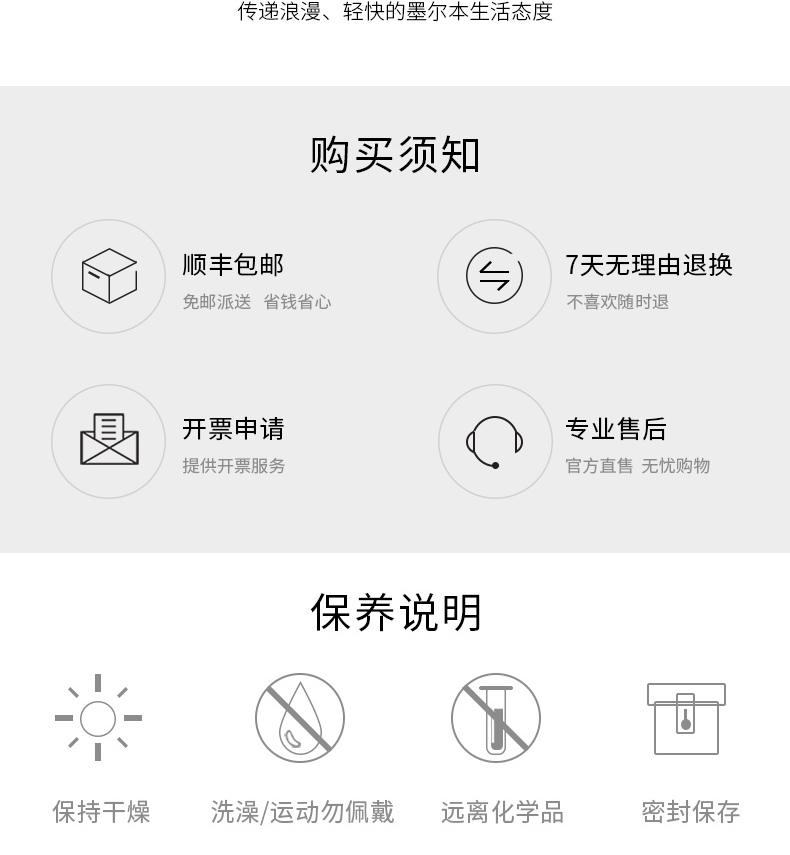 传递浪漫、轻快的墨尔本生活态度

购买须知

顺丰包邮
免邮派送 省钱省心

7天无理由退换
不喜欢随时退

开票申请
提供开票服务

专业售后
官方直售 无忧购物

保养说明

保持干燥

洗澡/运动勿佩戴

远离化学品

密封保存