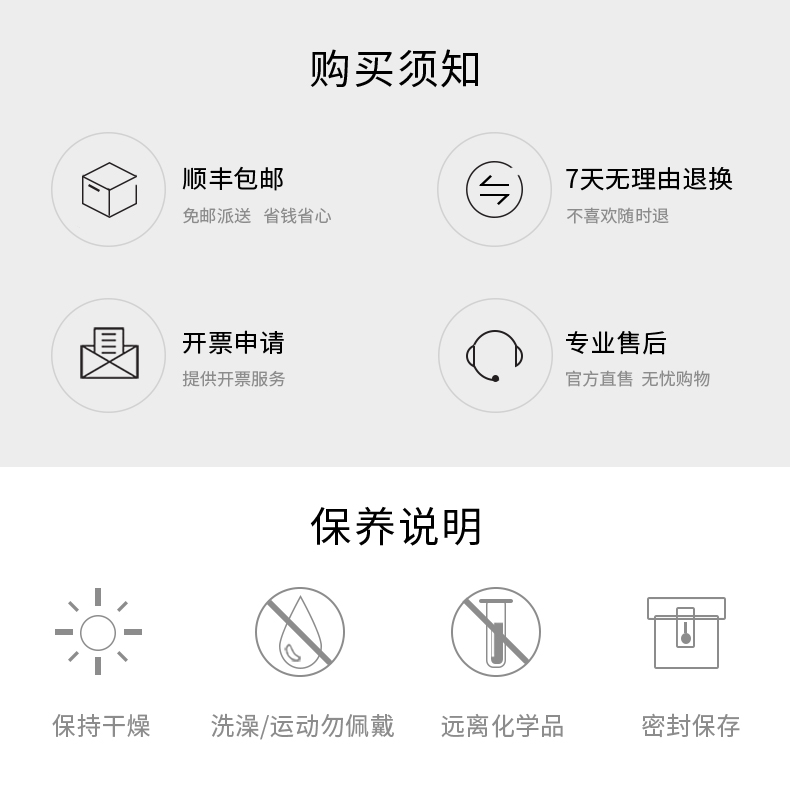 购买须知

顺丰包邮
免邮派送 省钱省心

7天无理由退换
不喜欢随时退

开票申请
提供开票服务

专业售后
官方直售 无忧购物

保养说明

保持干燥

洗澡/运动勿佩戴

远离化学品

密封保存